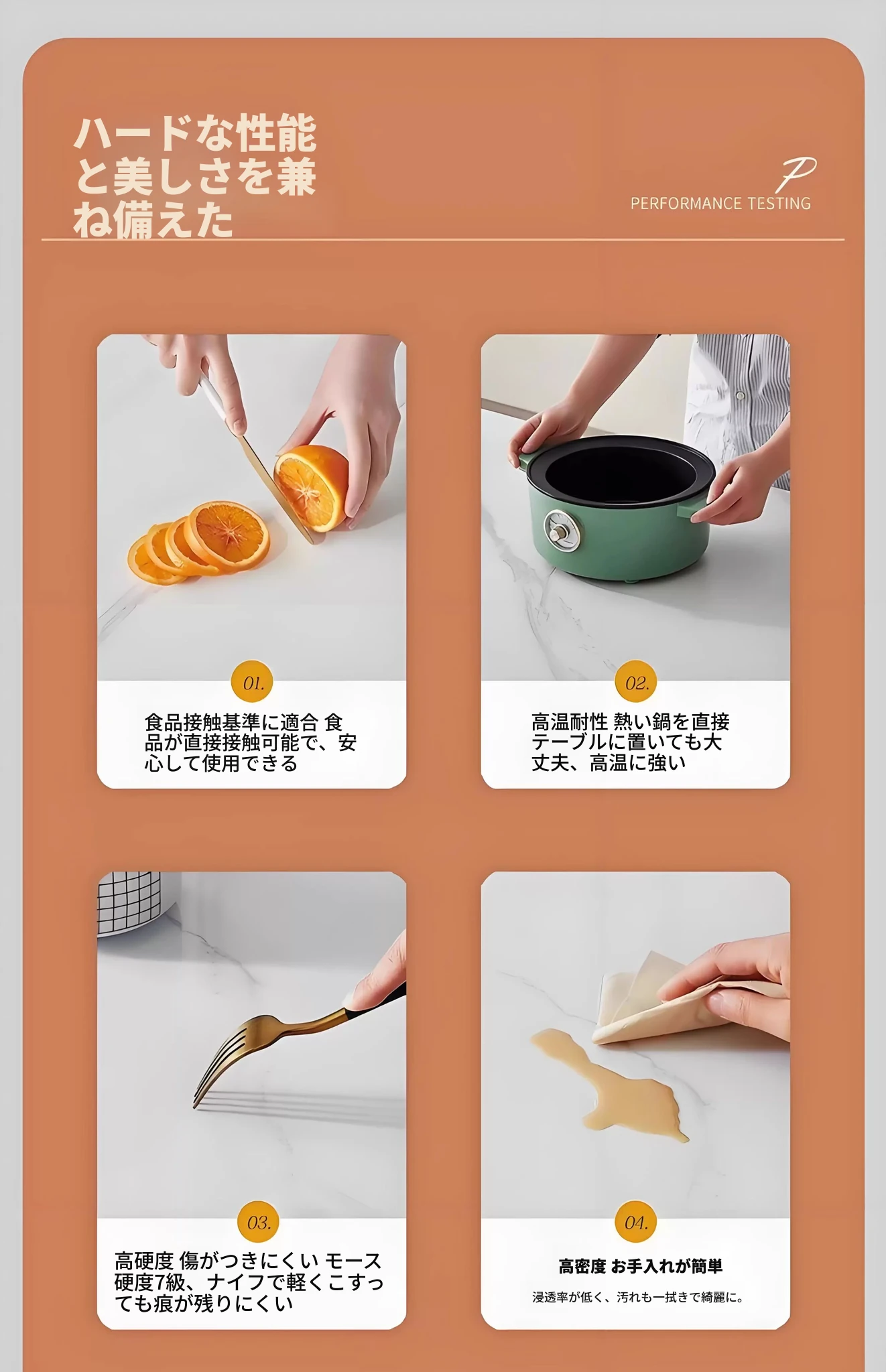 ハードな性能と美しさを兼ね備えた

P
PERFORMANCE TESTING

01.

食品接触基準に適合 食品が直接接触可能で、安心して使用できる

02.

高温耐性 熱い鍋を直接テーブルに置いても大丈夫、高温に強い

03.

高硬度 傷がつきにくい モース硬度7級、ナイフで軽くこすっても痕が残りにくい

04.

高密度 お手入れが簡単

浸透率が低く、汚れも一拭きで綺麗に。