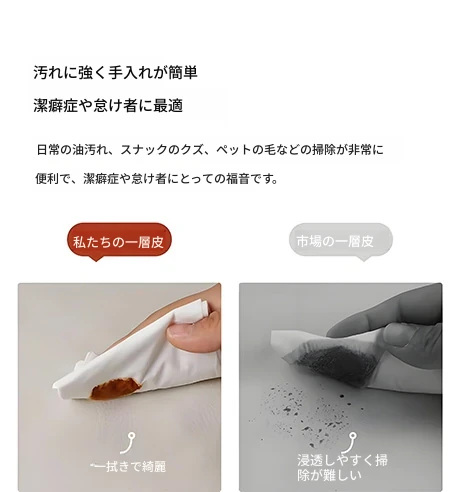 汚れに強く手入れが簡単

潔癖症や怠け者に最適

日常の油汚れ、スナックのクズ、ペットの毛などの掃除が非常に便利で、潔癖症や怠け者にとっての福音です。

私たちの一層皮

市場の一層皮

一拭きで綺麗

浸透しやすく掃除が難しい