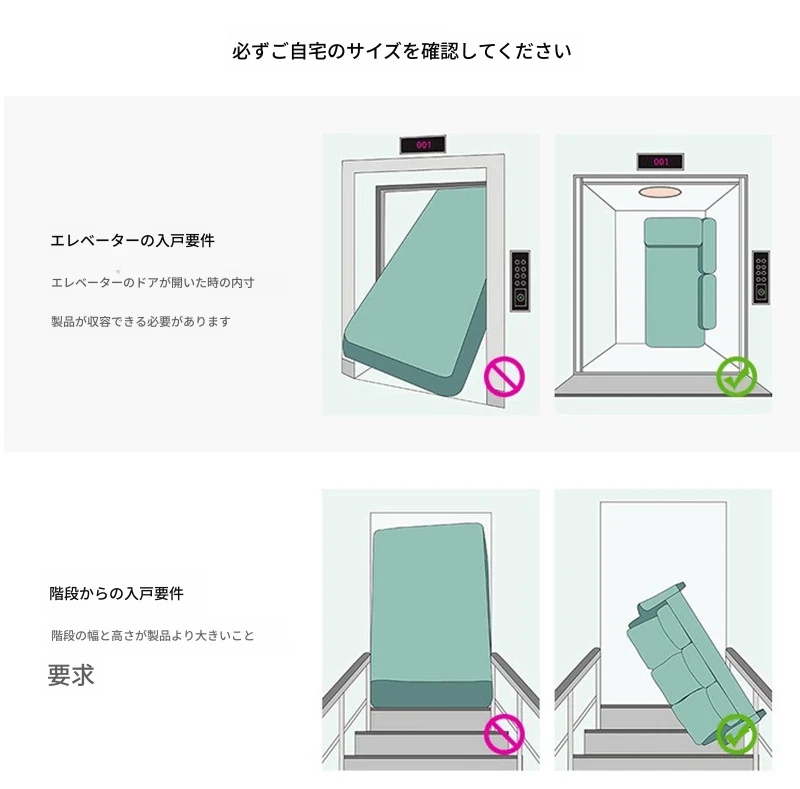 必ずご自宅のサイズを確認してください

エレベーターの入戸要件

エレベーターのドアが開いた時の内寸

製品が収容できる必要があります

001

001

階段からの入戸要件

階段の幅と高さが製品より大きいこと

要求