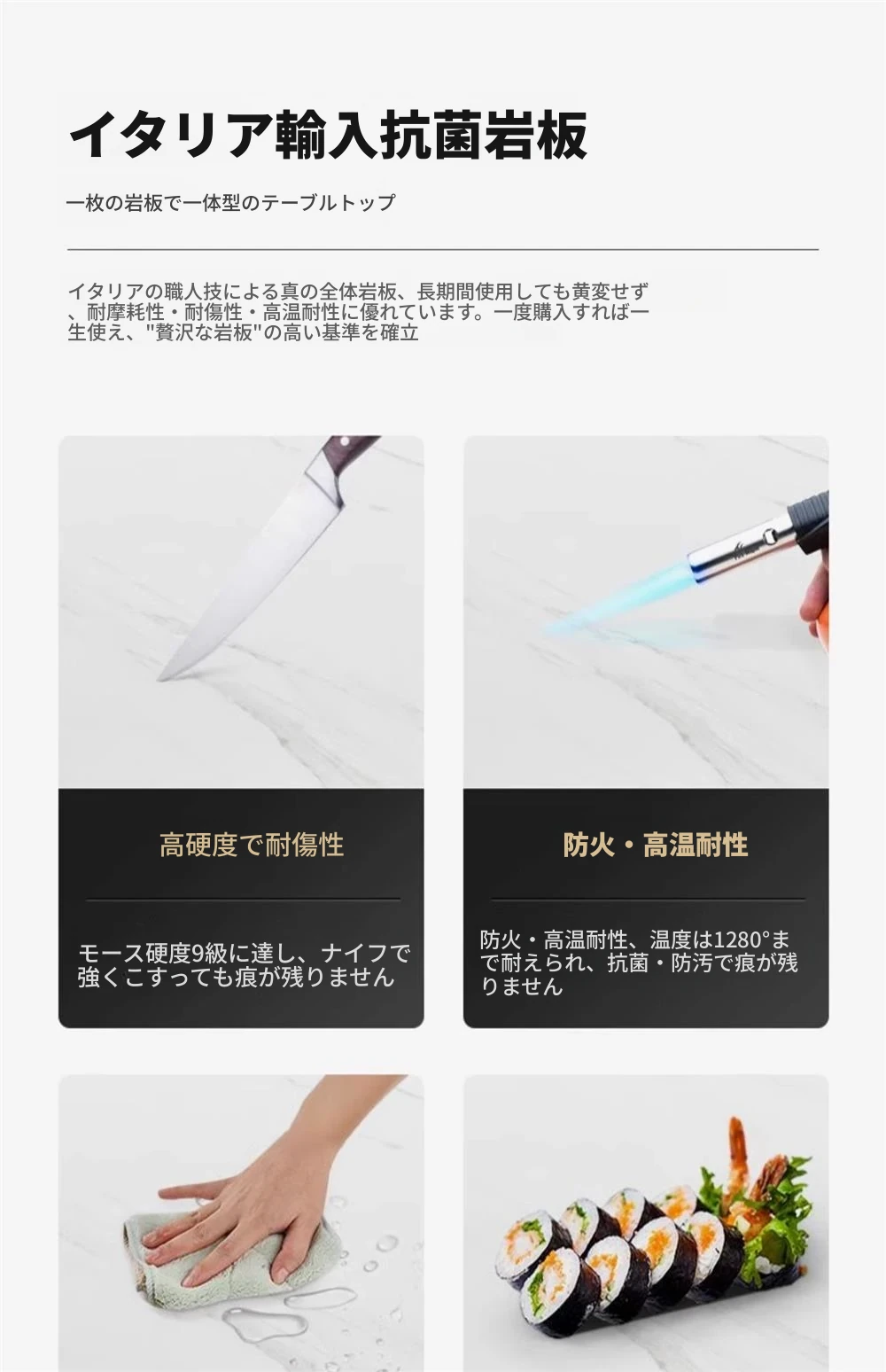 イタリア輸入抗菌岩板

一枚の岩板で一体型のテーブルトップ

イタリアの職人技による真の全体岩板、長期間使用しても黄変せず、耐摩耗性・耐傷性・高温耐性に優れています。一度購入すれば一生使え、"贅沢な岩板"の高い基準を確立

高硬度で耐傷性

モース硬度9級に達し、ナイフで強くこすっても痕が残りません

防火・高温耐性

防火・高温耐性、温度は1280°まで耐えられ、抗菌・防汚で痕が残りません