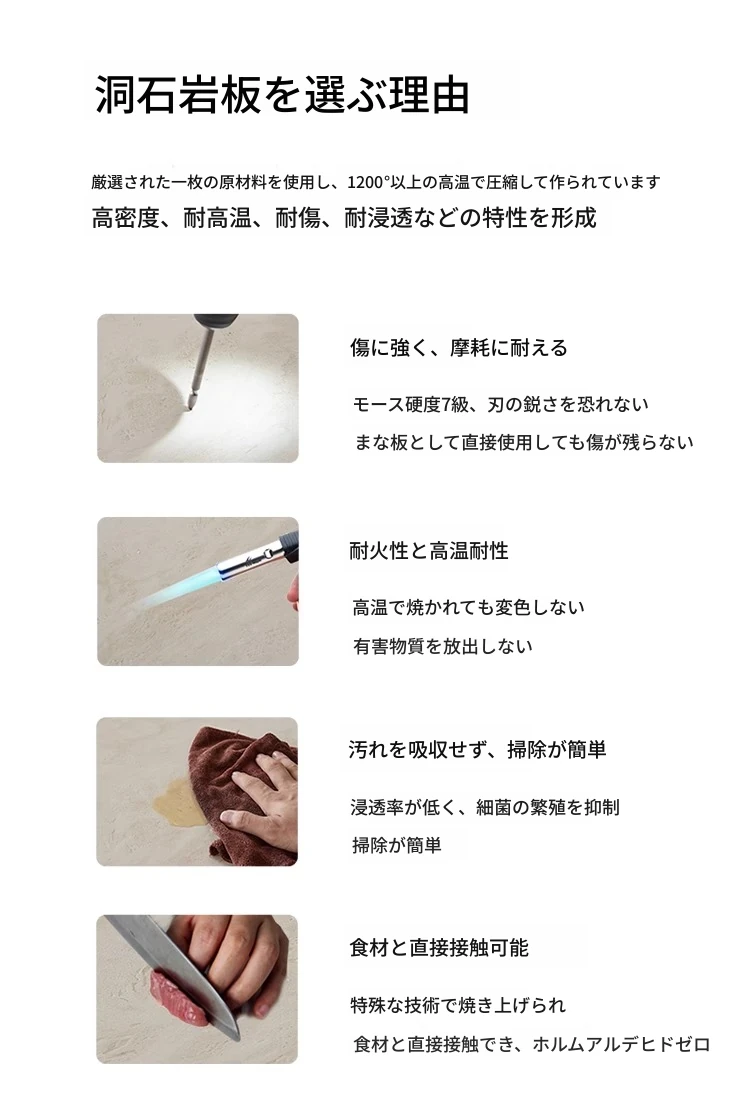 洞石岩板を選ぶ理由

厳選された一枚の原材料を使用し、1200°以上の高温で圧縮して作られています
高密度、耐高温、耐傷、耐浸透などの特性を形成

傷に強く、摩耗に耐える

モース硬度7級、刃の鋭さを恐れない
まな板として直接使用しても傷が残らない

耐火性と高温耐性

高温で焼かれても変色しない
有害物質を放出しない

汚れを吸収せず、掃除が簡単

浸透率が低く、細菌の繁殖を抑制
掃除が簡単

食材と直接接触可能

特殊な技術で焼き上げられ
食材と直接接触でき、ホルムアルデヒドゼロ