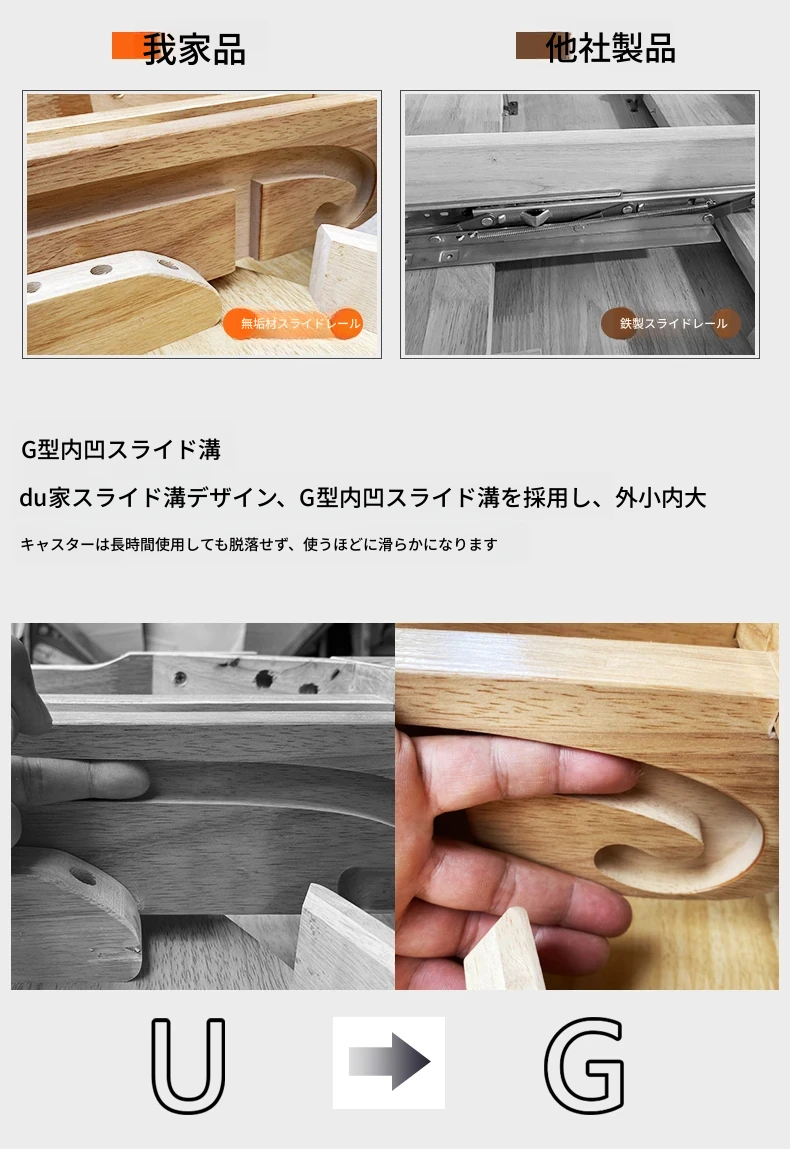 我家品

他社製品

無垢材スライドレール

鉄製スライドレール

G型内凹スライド溝

du家スライド溝デザイン、G型内凹スライド溝を採用し、外小内大

キャスターは長時間使用しても脱落せず、使うほどに滑らかになります

U

G