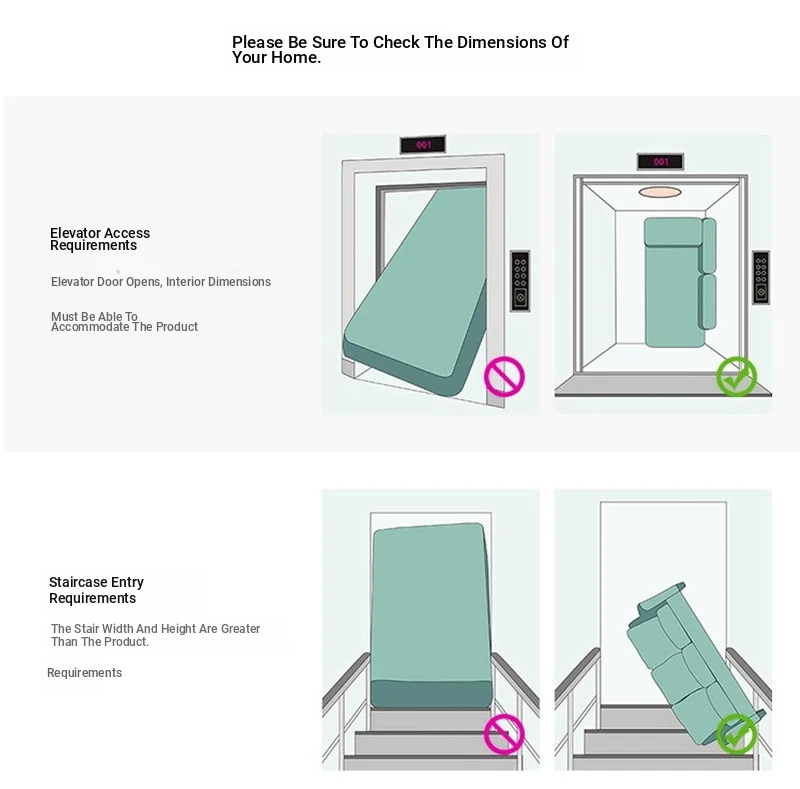 Please Be Sure To Check The Dimensions Of Your Home.

Elevator Access Requirements

Elevator Door Opens, Interior Dimensions

Must Be Able To Accommodate The Product

001

001

Staircase Entry Requirements

The Stair Width And Height Are Greater Than The Product.

Requirements