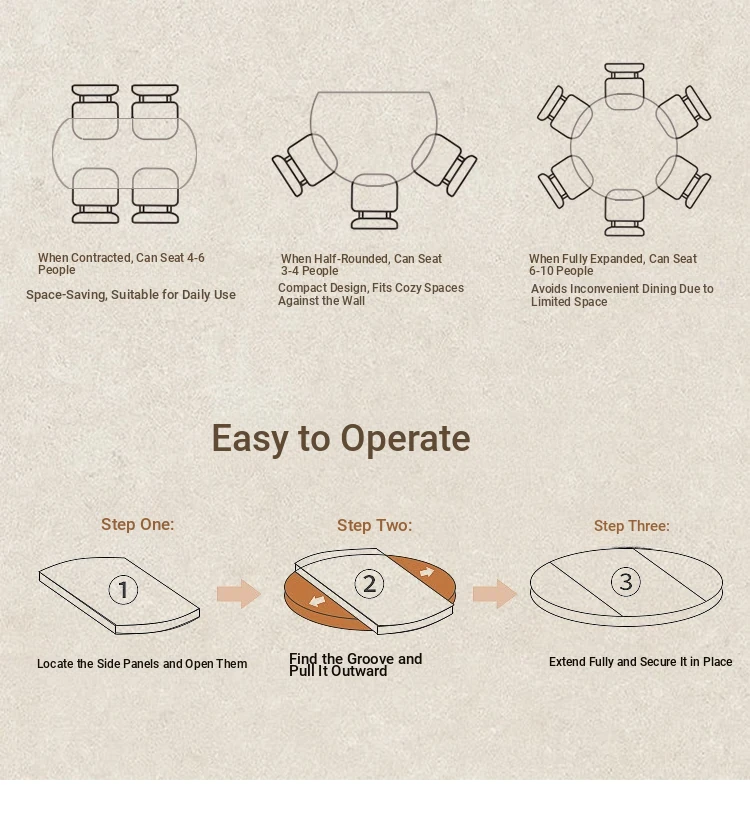 When Contracted, Can Seat 4-6 People

Space-Saving, Suitable for Daily Use

When Half-Rounded, Can Seat 3-4 People

Compact Design, Fits Cozy Spaces Against the Wall

When Fully Expanded, Can Seat 6-10 People

Avoids Inconvenient Dining Due to Limited Space

Easy to Operate

Step One:

1

Locate the Side Panels and Open Them

Step Two:

2

Find the Groove and Pull It Outward

Step Three:

3

Extend Fully and Secure It in Place